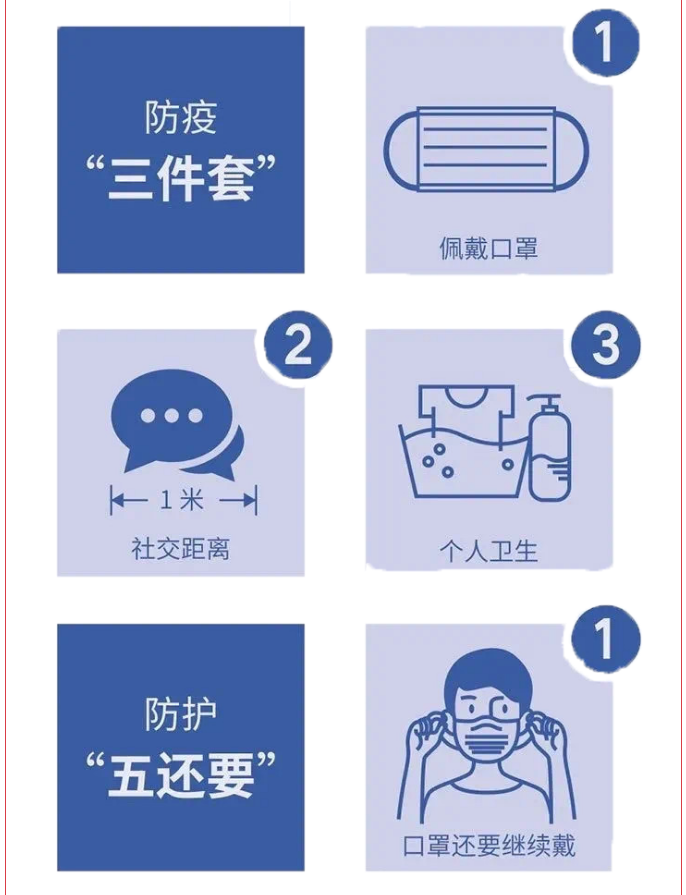 防疫
“三件套”

1
佩戴口罩

2
1米
社交距离

3
个人卫生

防护
“五还要”

1
口罩还要继续戴