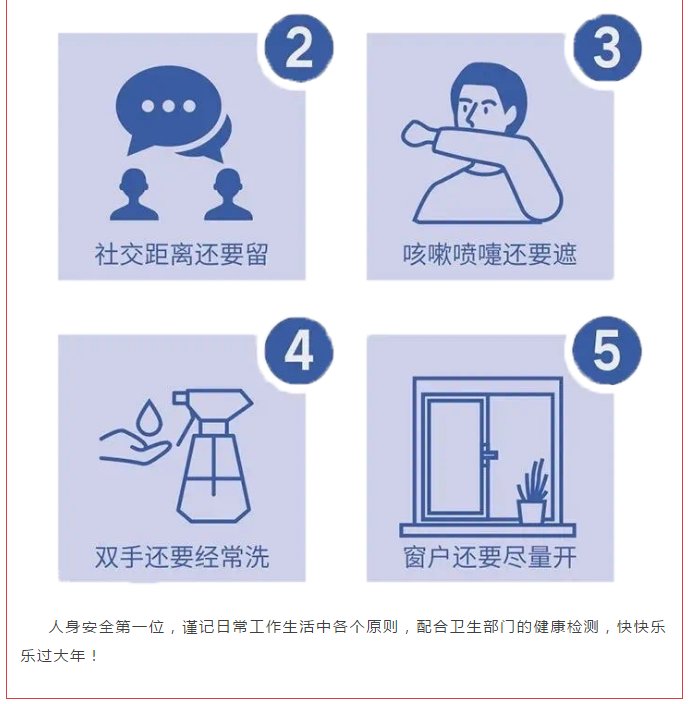 2

社交距离还要留

3

咳嗽喷嚏还要遮

4

双手还要经常洗

5

窗户还要尽量开

人身安全第一位，谨记日常工作生活中各个原则，配合卫生部门的健康检测，快快乐乐过大年！